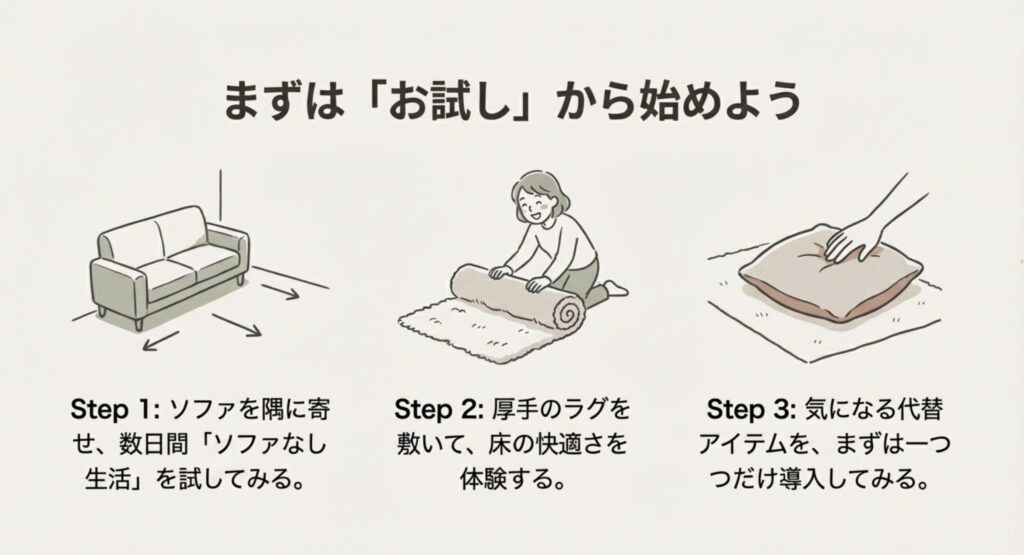 まずは「お試し」から始めよう

Step 1: ソファを隅に寄せ、数日間「ソファなし生活」を試してみる。

Step 2: 厚手のラグを敷いて、床の快適さを体験する。

Step 3: 気になる代替アイテムを、まずは一つだけ導入してみる。